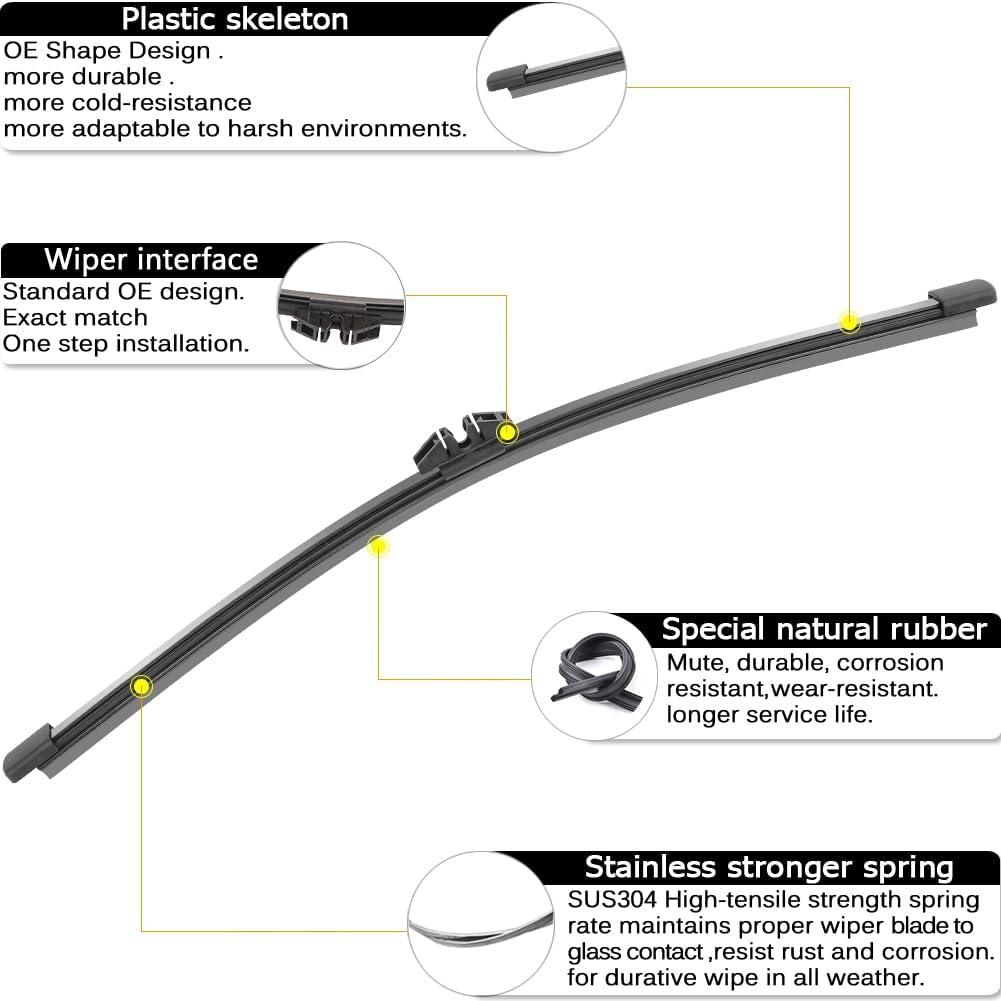 Plastic skeleton
OE Shape Design .
more durable .
more cold-resistance
more adaptable to harsh environments.

Wiper interface
Standard OE design.
Exact match
One step installation.

Special natural rubber
Mute, durable, corrosion resistant,wear-resistant.
longer service life.

Stainless stronger spring
SUS304 High-tensile strength spring rate maintains proper wiper blade to glass contact ,resist rust and corrosion.
for durative wipe in all weather.