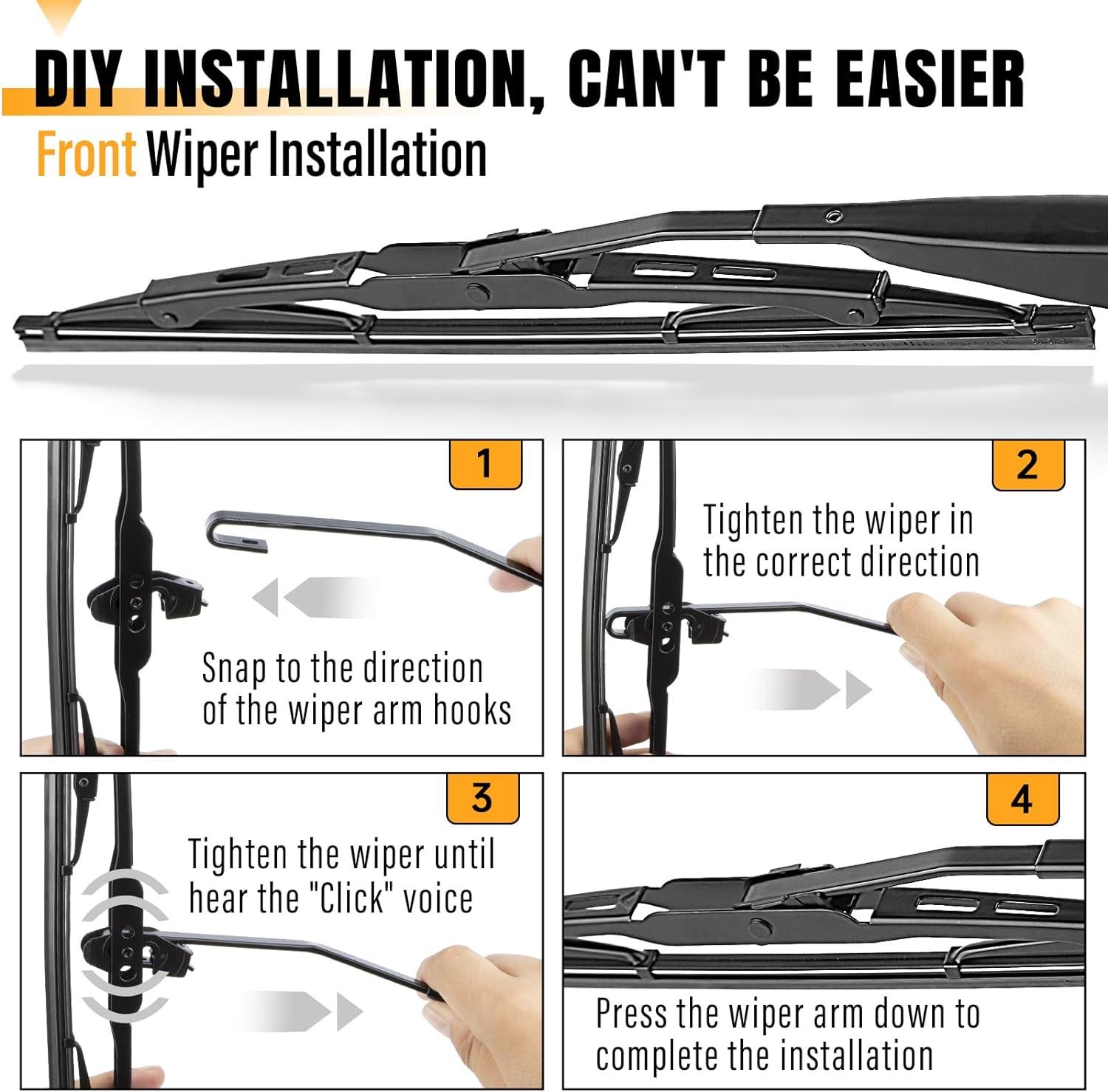 DIY INSTALLATION, CAN'T BE EASIER

Front Wiper Installation

1

Snap to the direction of the wiper arm hooks

2

Tighten the wiper in the correct direction

3

Tighten the wiper until hear the "Click" voice

4

Press the wiper arm down to complete the installation