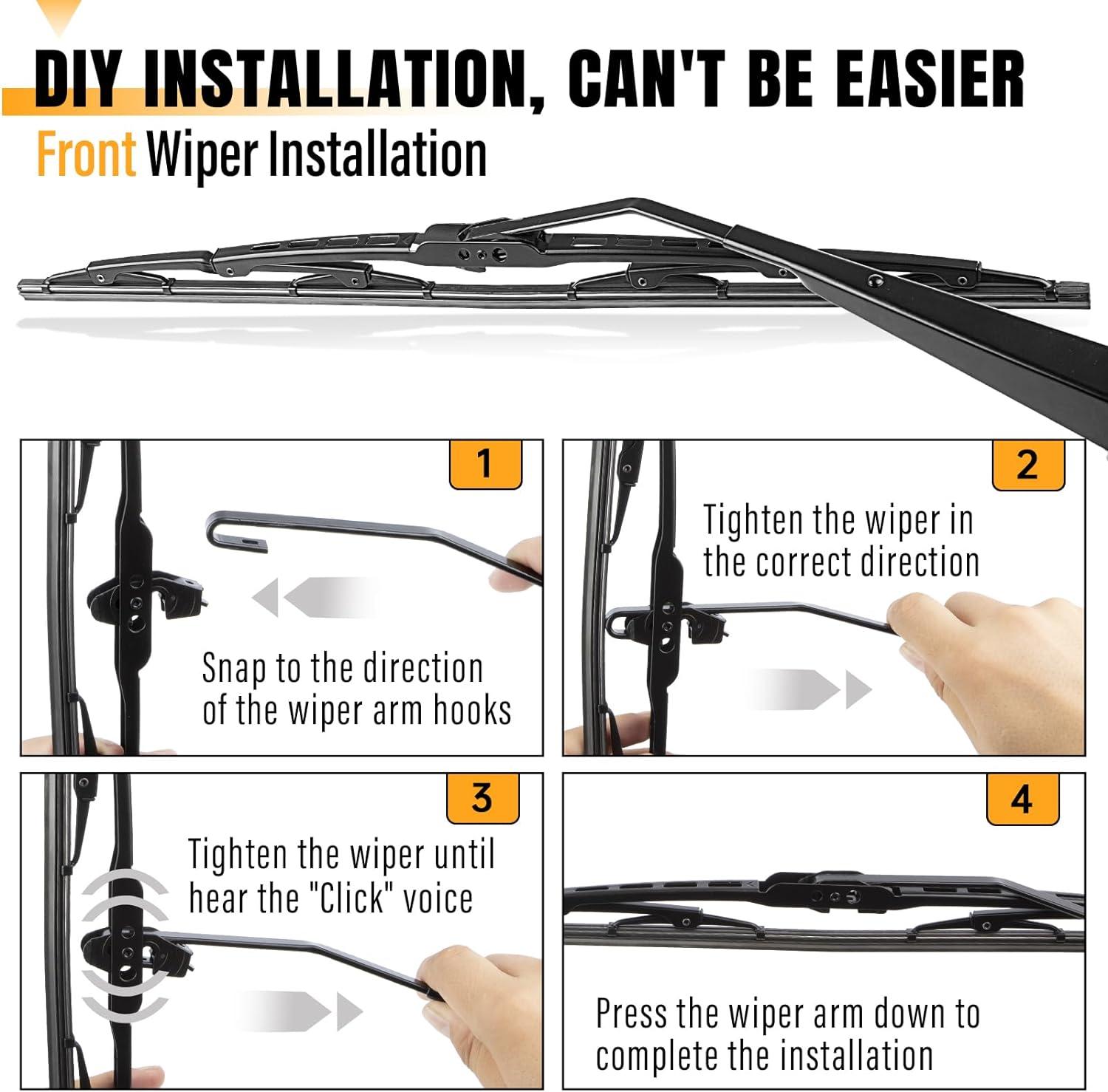 DIY INSTALLATION, CAN'T BE EASIER

Front Wiper Installation

1

Snap to the direction of the wiper arm hooks

2

Tighten the wiper in the correct direction

3

Tighten the wiper until hear the "Click" voice

4

Press the wiper arm down to complete the installation