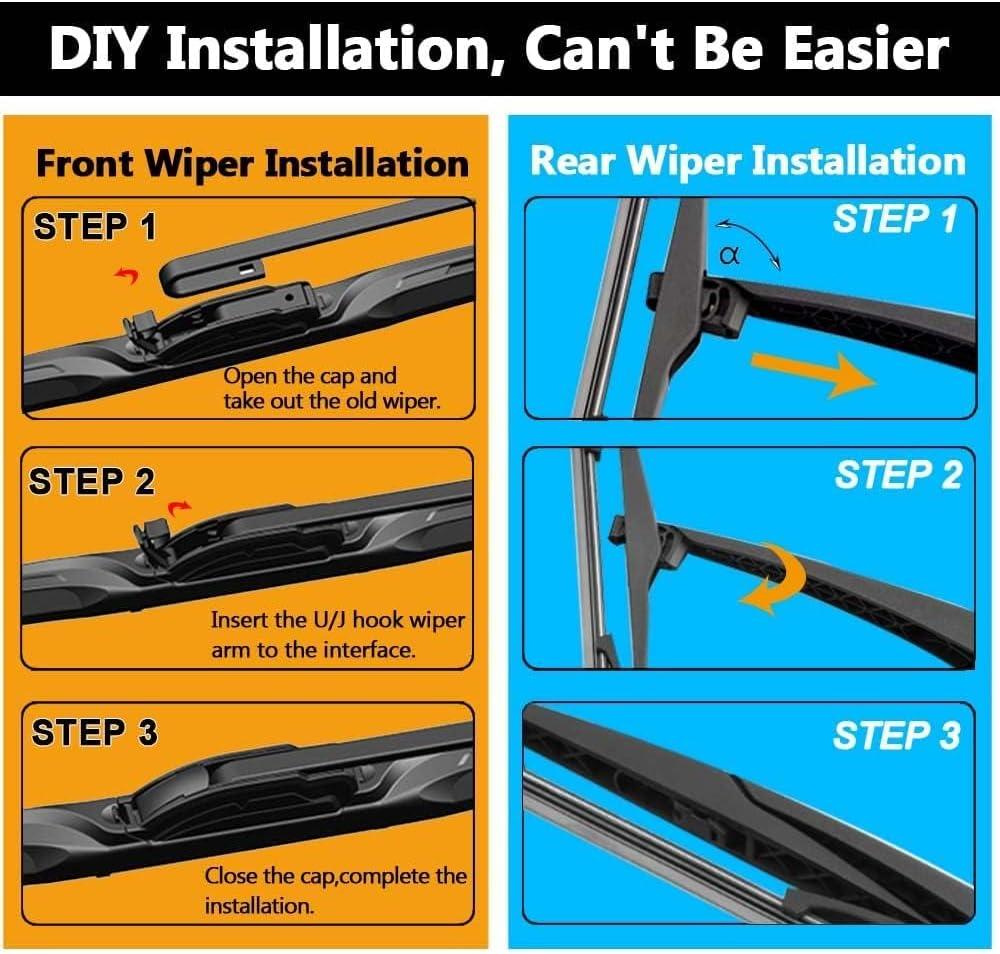 DIY Installation, Can't Be Easier

Front Wiper Installation

STEP 1

Open the cap and take out the old wiper.

STEP 2

Insert the U/J hook wiper arm to the interface.

STEP 3

Close the cap,complete the installation.

Rear Wiper Installation

STEP 1

$\alpha$

STEP 2

STEP 3