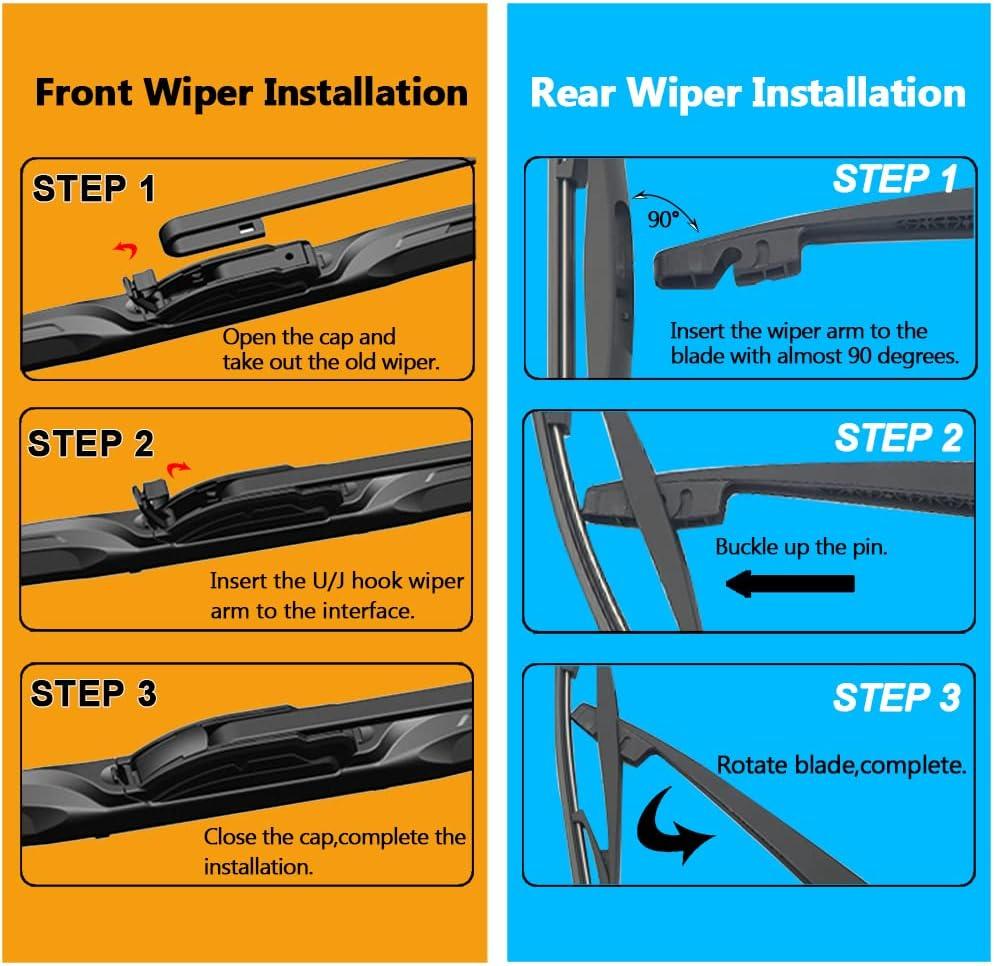 Front Wiper Installation

STEP 1

Open the cap and take out the old wiper.

STEP 2

Insert the U/J hook wiper arm to the interface.

STEP 3

Close the cap,complete the installation.

Rear Wiper Installation

STEP 1

90°

Insert the wiper arm to the blade with almost 90 degrees.

STEP 2

Buckle up the pin.

STEP 3

Rotate blade,complete.