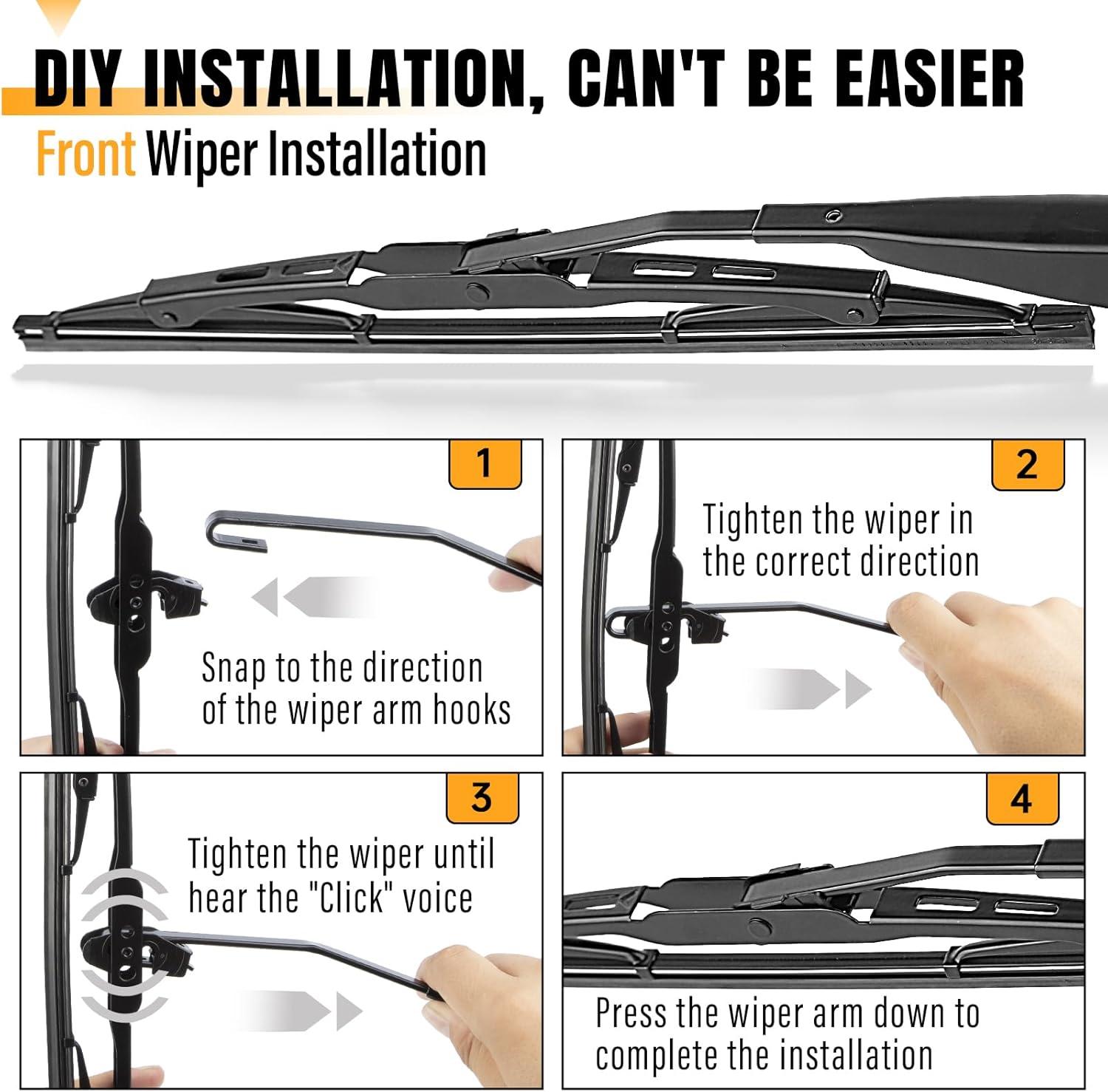 DIY INSTALLATION, CAN'T BE EASIER

Front Wiper Installation

1

Snap to the direction of the wiper arm hooks

2

Tighten the wiper in the correct direction

3

Tighten the wiper until hear the "Click" voice

4

Press the wiper arm down to complete the installation