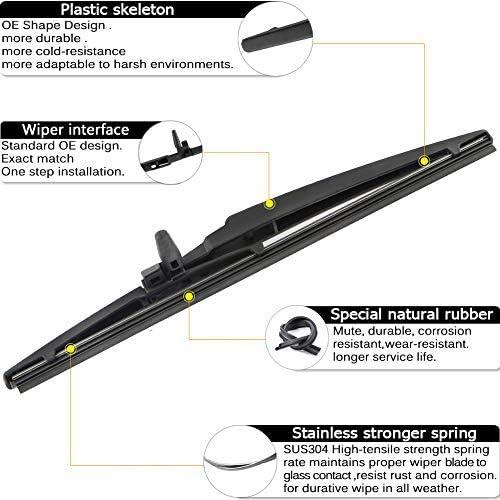 Plastic skeleton
OE Shape Design .
more durable .
more cold-resistance
more adaptable to harsh environments.

Wiper interface
Standard OE design.
Exact match
One step installation.

Special natural rubber
Mute, durable, corrosion resistant,wear-resistant. longer service life.

Stainless stronger spring
SUS304 High-tensile strength spring rate maintains proper wiper blade to glass contact ,resist rust and corrosion. for durative wipe in all weather.