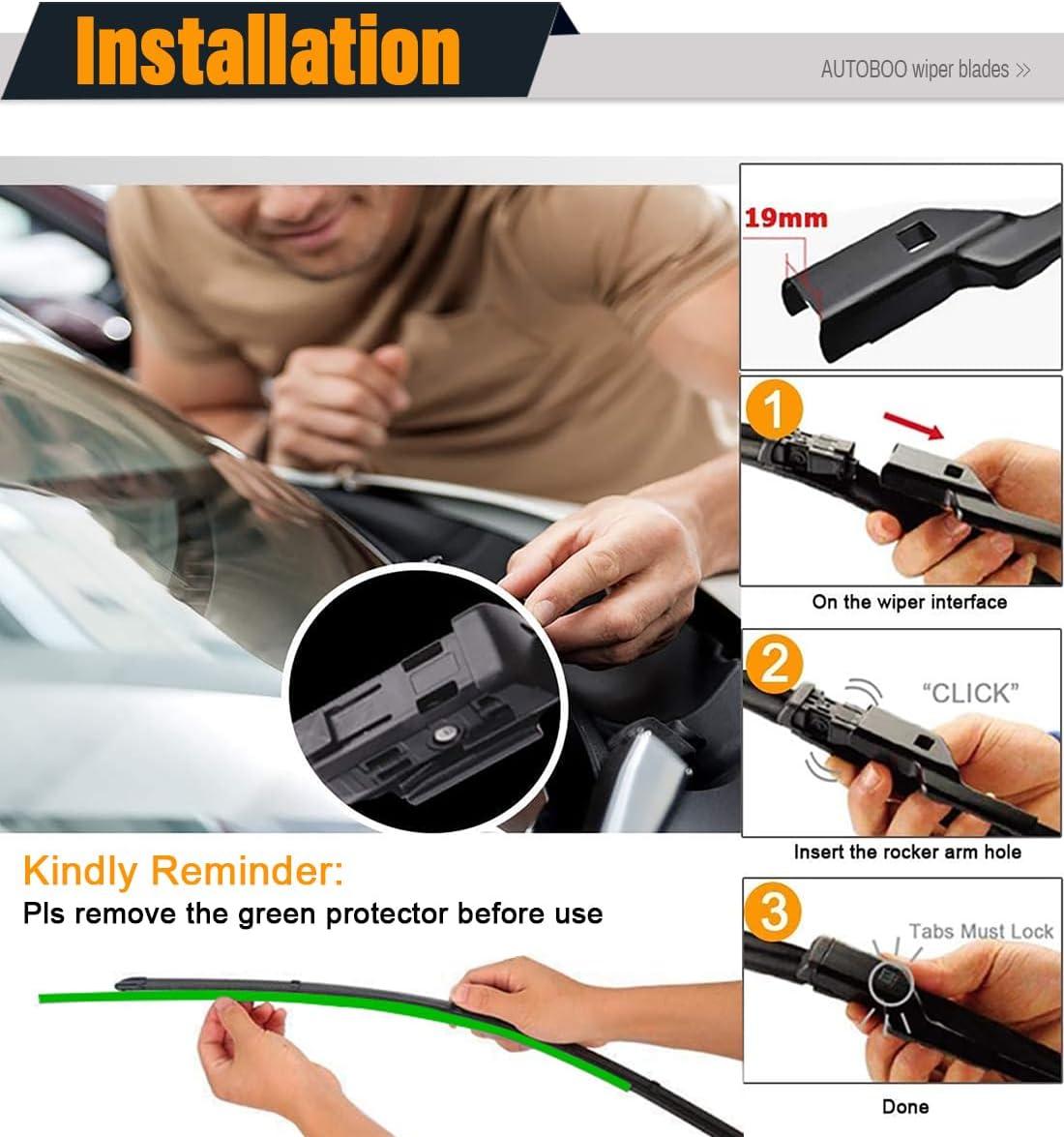 Installation

AUTOBOO wiper blades >>

19mm

1

On the wiper interface

2

"CLICK"

Insert the rocker arm hole

Kindly Reminder:

Pls remove the green protector before use

3

Tabs Must Lock

Done