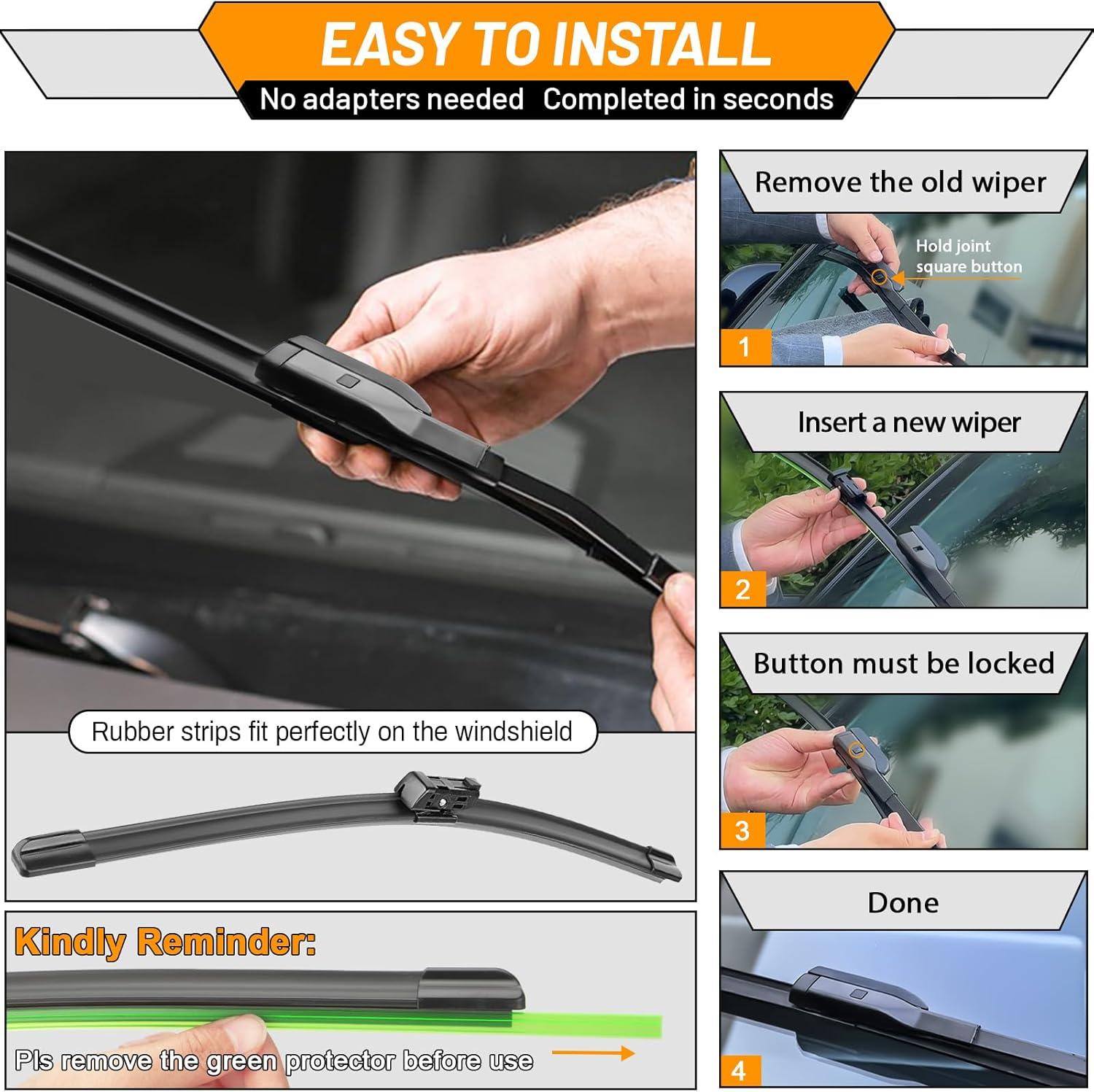 EASY TO INSTALL
No adapters needed Completed in seconds

Rubber strips fit perfectly on the windshield

Kindly Reminder:
Pls remove the green protector before use

Remove the old wiper
Hold joint square button
1

Insert a new wiper
2

Button must be locked
3

Done
4