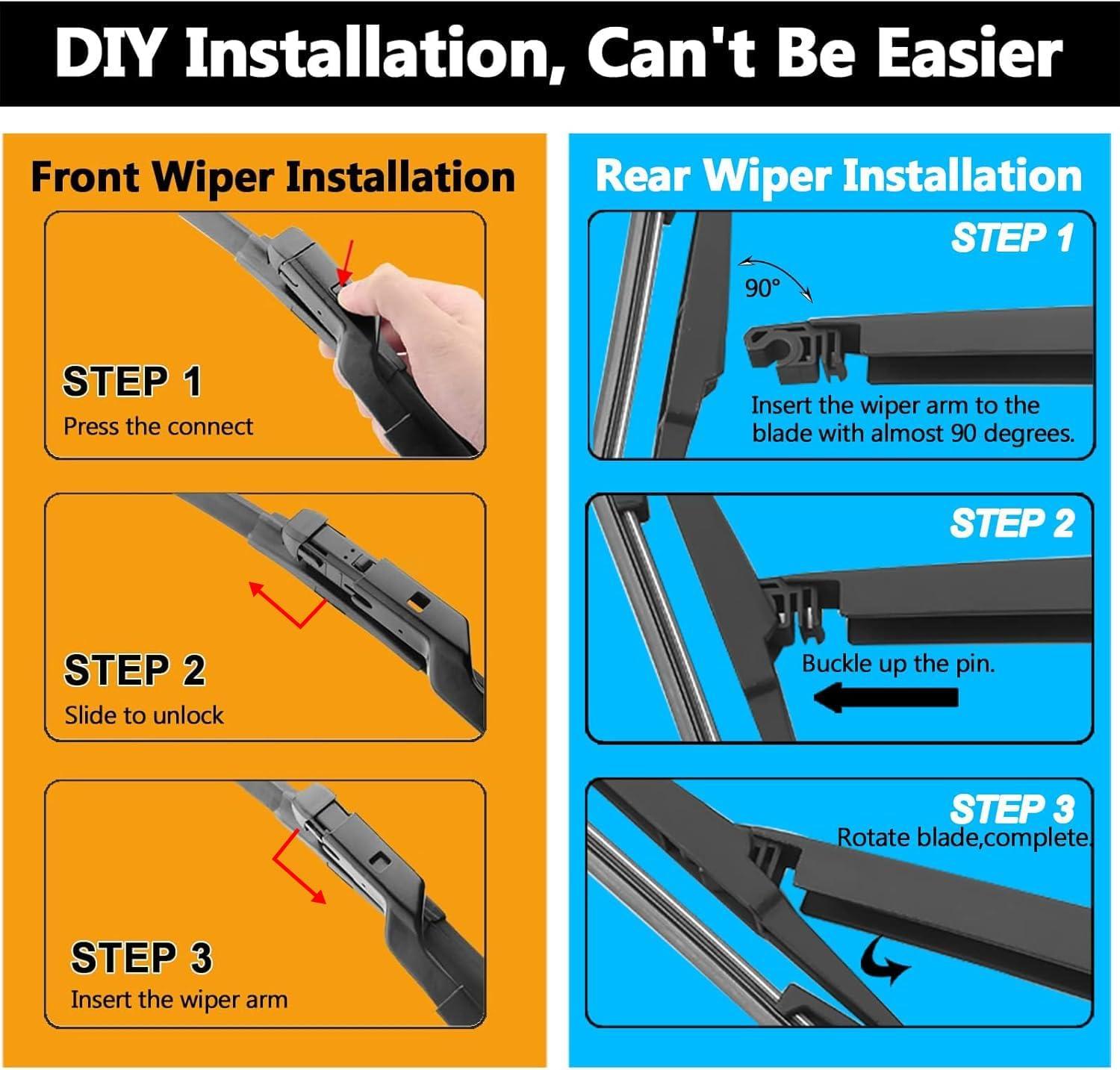 DIY Installation, Can't Be Easier

Front Wiper Installation

STEP 1
Press the connect

STEP 2
Slide to unlock

STEP 3
Insert the wiper arm

Rear Wiper Installation

STEP 1
90°
Insert the wiper arm to the blade with almost 90 degrees.

STEP 2
Buckle up the pin.

STEP 3
Rotate blade,complete.