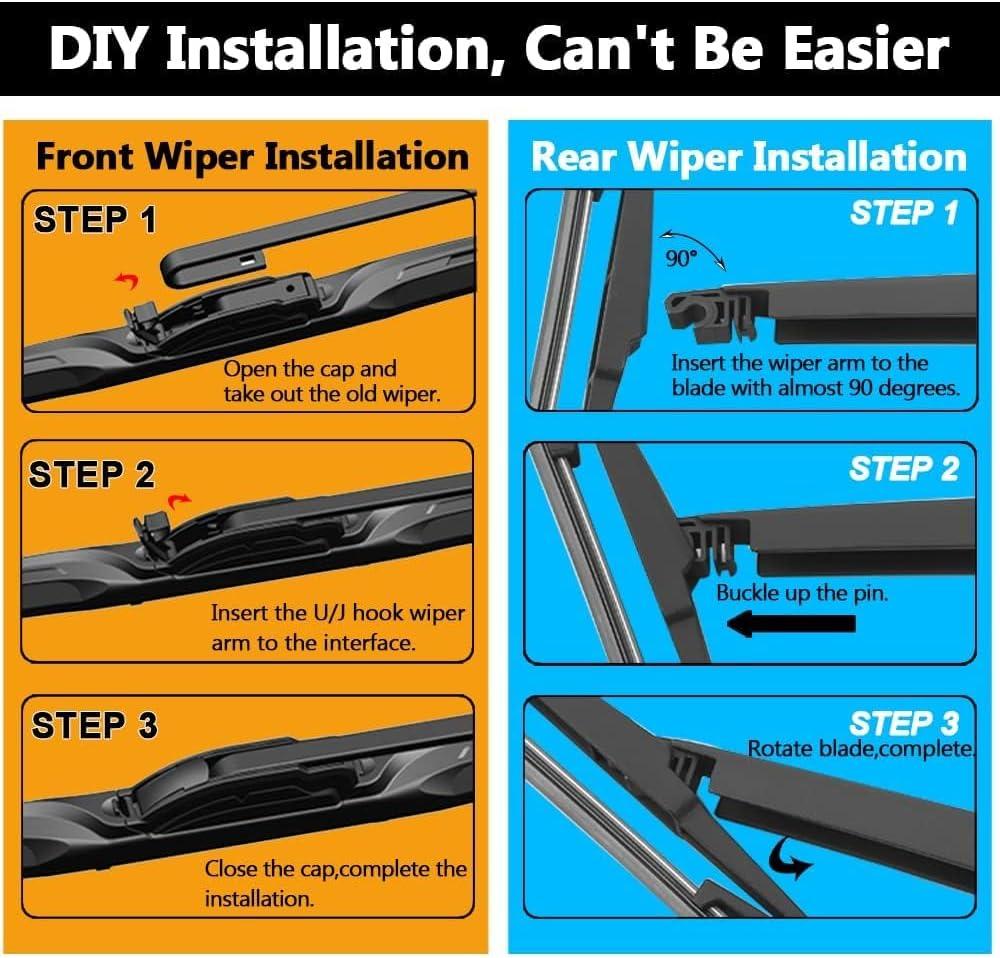 DIY Installation, Can't Be Easier

Front Wiper Installation

STEP 1

Open the cap and take out the old wiper.

STEP 2

Insert the U/J hook wiper arm to the interface.

STEP 3

Close the cap,complete the installation.

Rear Wiper Installation

STEP 1

90°

Insert the wiper arm to the blade with almost 90 degrees.

STEP 2

Buckle up the pin.

STEP 3

Rotate blade,complete.