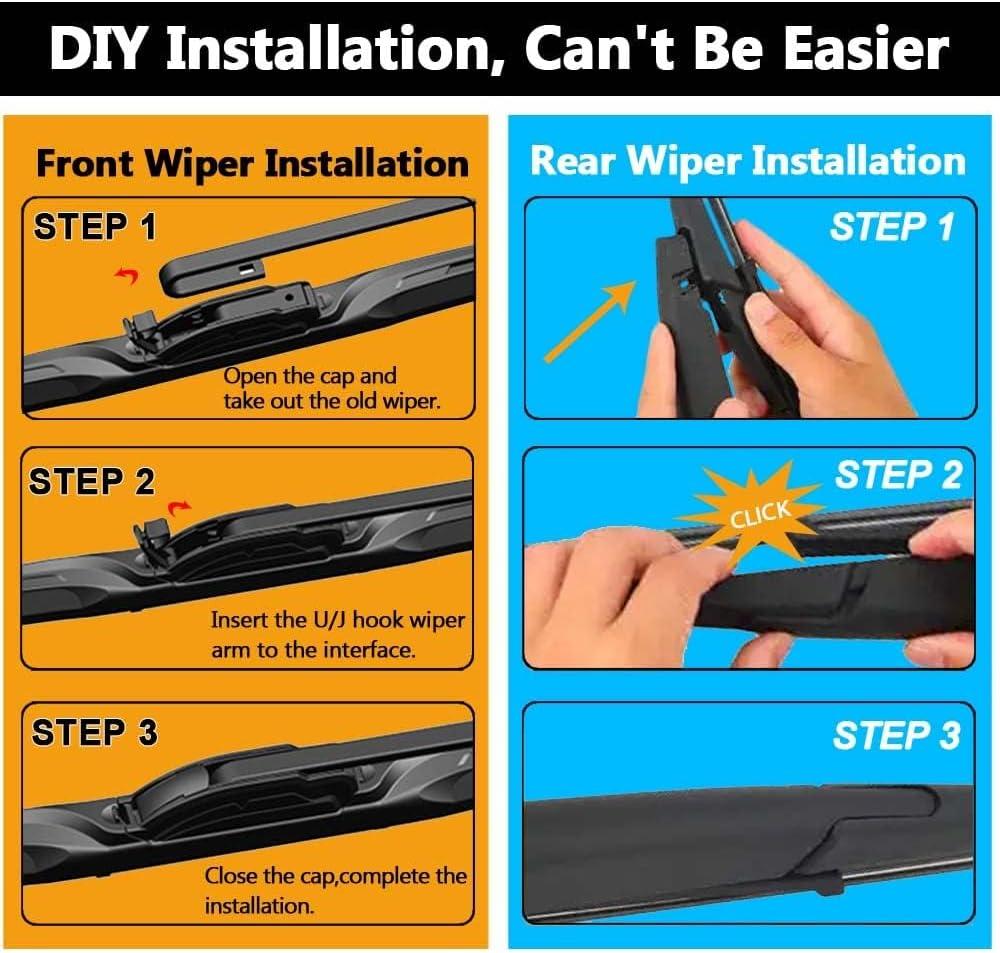 DIY Installation, Can't Be Easier

Front Wiper Installation

STEP 1

Open the cap and take out the old wiper.

STEP 2

Insert the U/J hook wiper arm to the interface.

STEP 3

Close the cap,complete the installation.

Rear Wiper Installation

STEP 1

STEP 2

CLICK

STEP 3