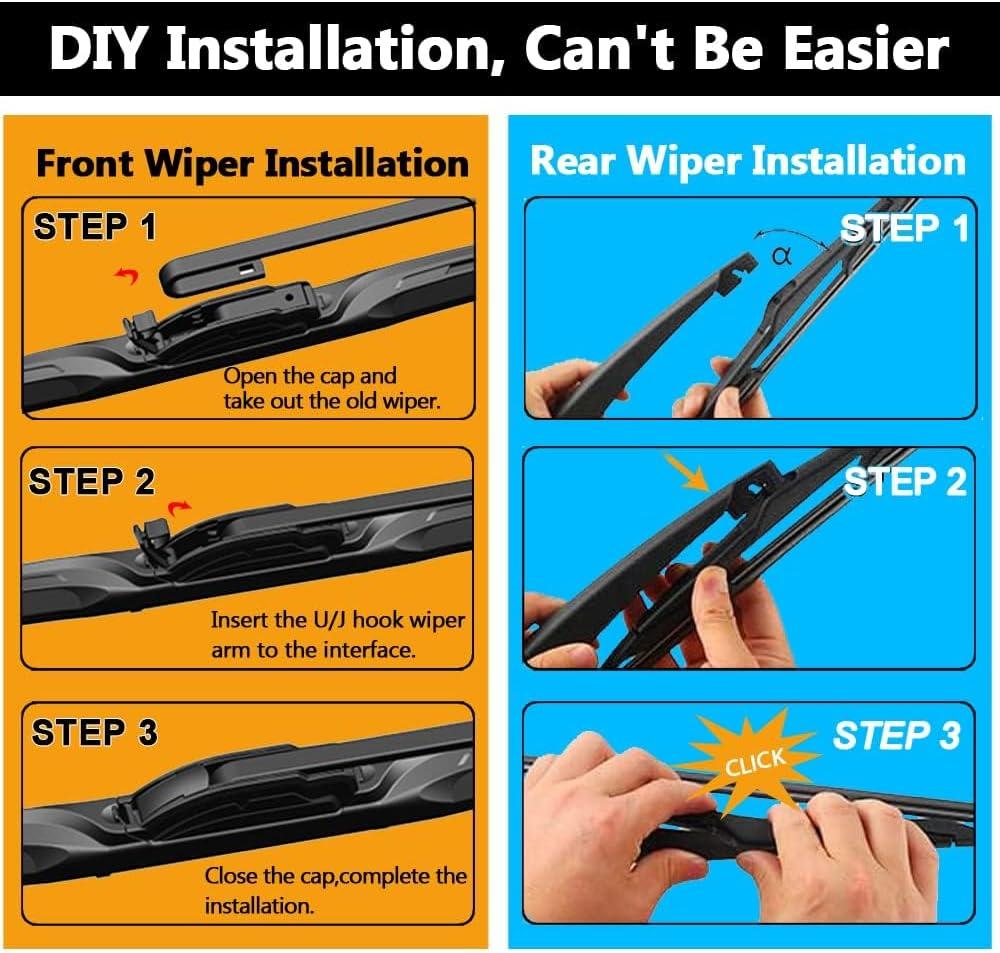 DIY Installation, Can't Be Easier

Front Wiper Installation

STEP 1

Open the cap and take out the old wiper.

STEP 2

Insert the U/J hook wiper arm to the interface.

STEP 3

Close the cap,complete the installation.

Rear Wiper Installation

STEP 1

α

STEP 2

STEP 3

CLICK