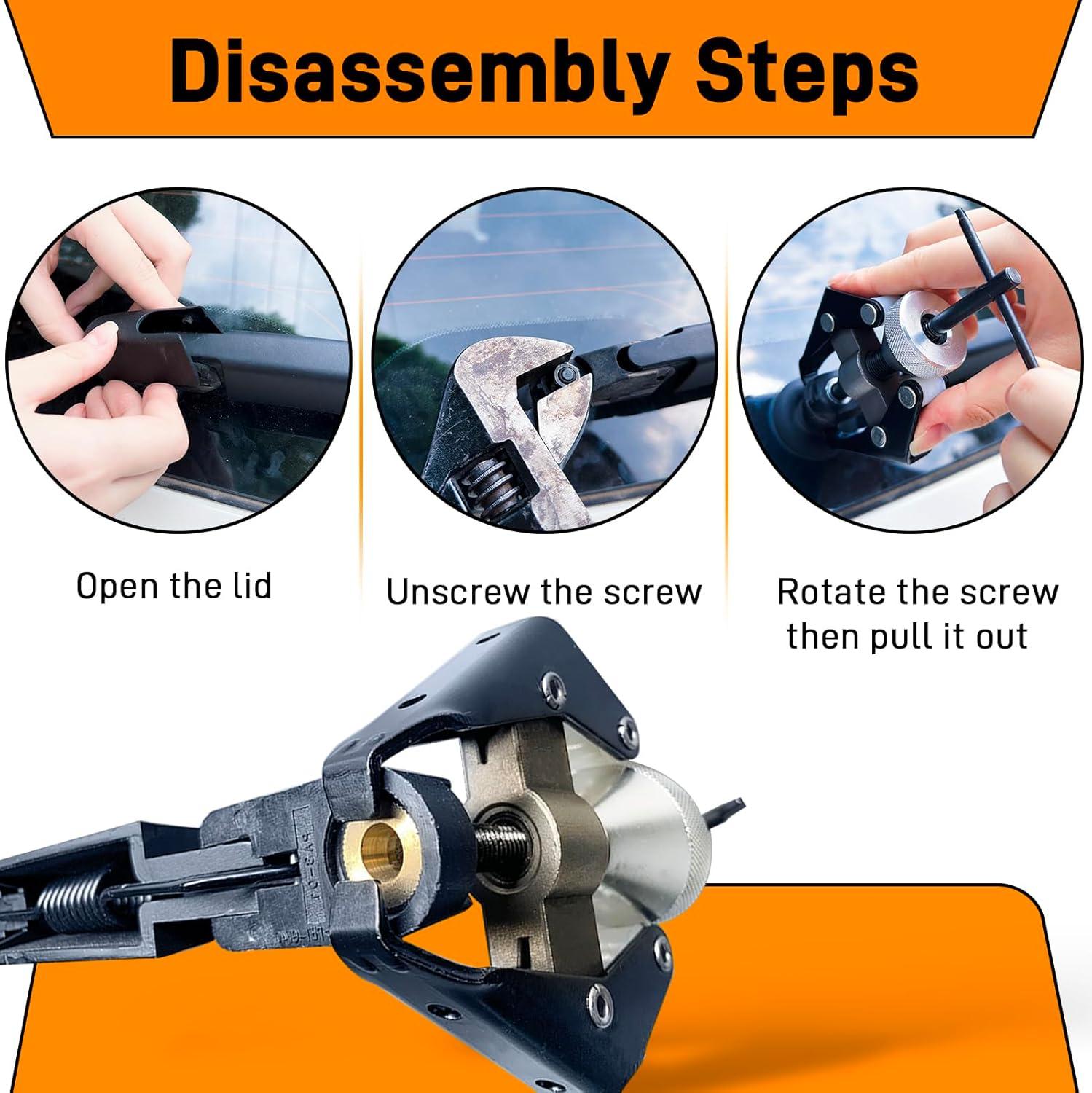 Disassembly Steps

Open the lid

Unscrew the screw

Rotate the screw then pull it out